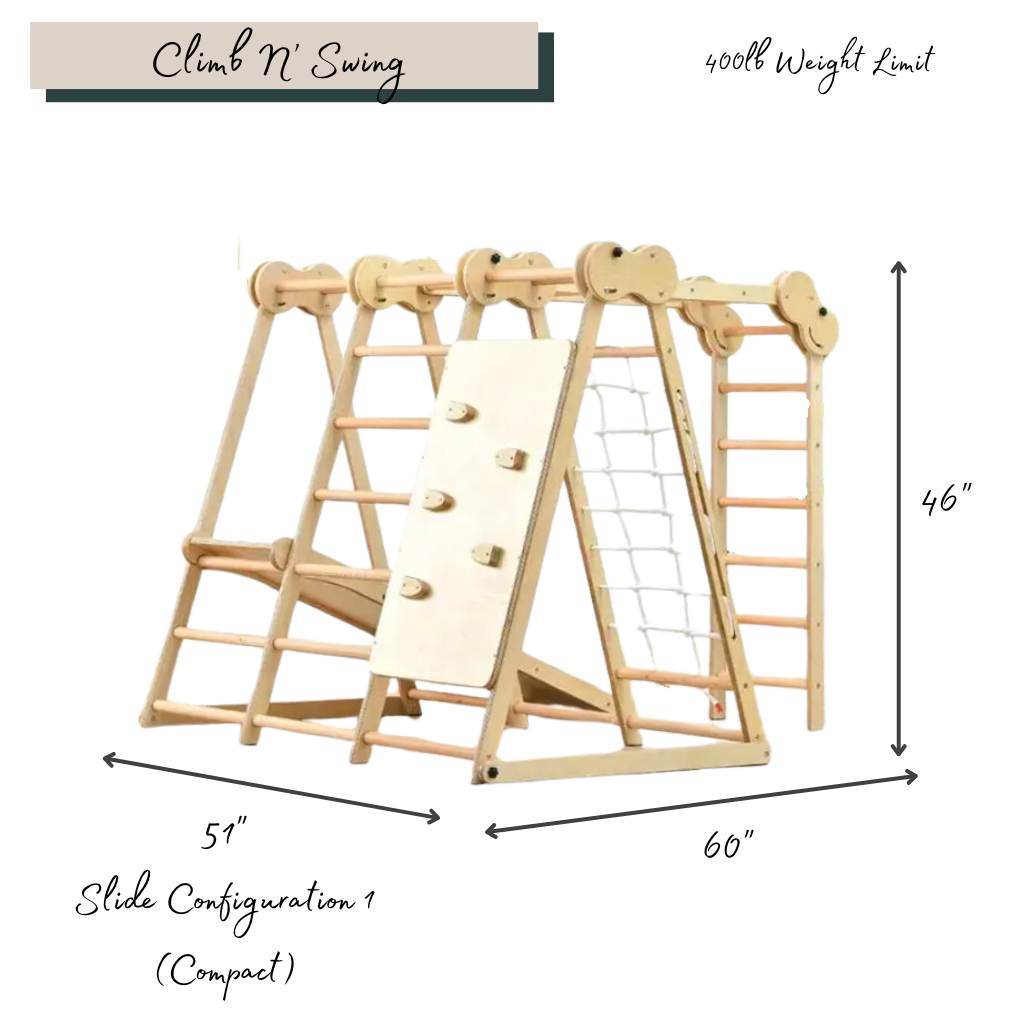 Climb N' Swing

400lb Weight Limit

46"

51"

60"

Slide Configuration 1
(Compact)